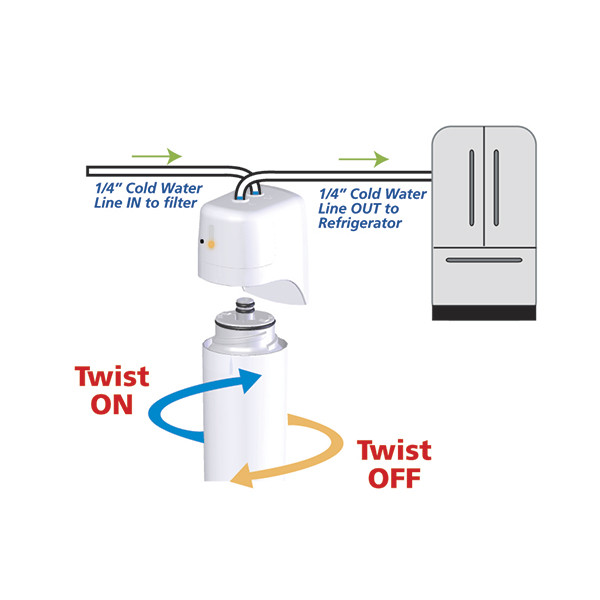 1/4" Cold Water Line IN to filter

1/4" Cold Water Line OUT to Refrigerator

Twist ON

Twist OFF