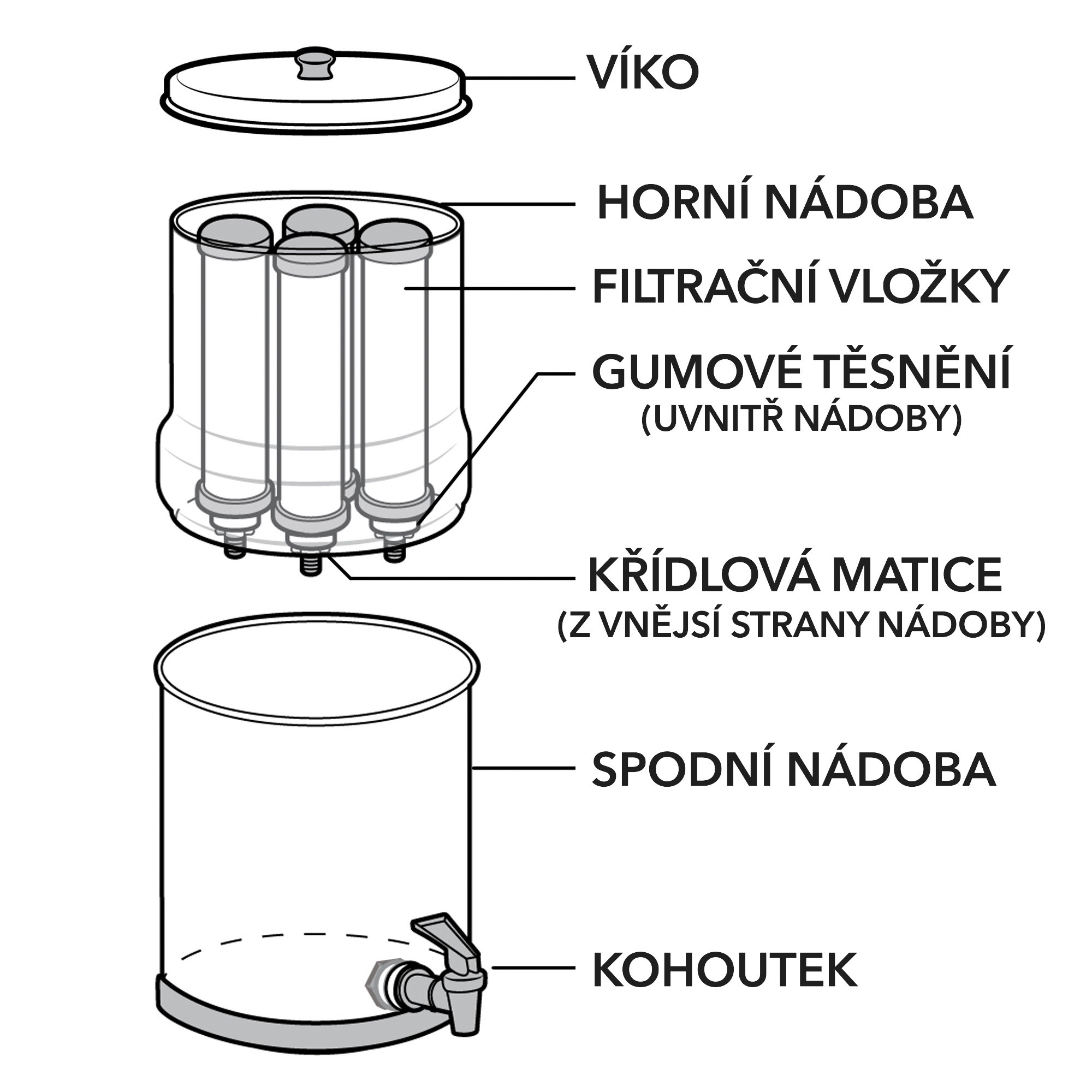 VÍKO

HORNÍ NÁDOBA

FILTRAČNÍ VLOŽKY

GUMOVÉ TĚSNĚNÍ
(UVNITŘ NÁDOBY)

KŘÍDLOVÁ MATICE
(Z VNĚJSÍ STRANY NÁDOBY)

SPODNÍ NÁDOBA

KOHOUTEK